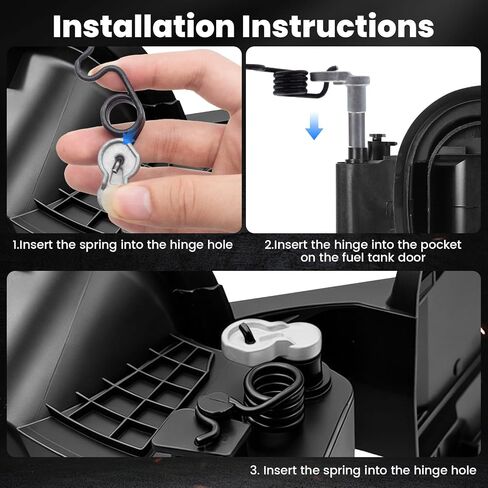 Installation Instructions

1.Insert the spring into the hinge hole

2.Insert the hinge into the pocket on the fuel tank door

3. Insert the spring into the hinge hole