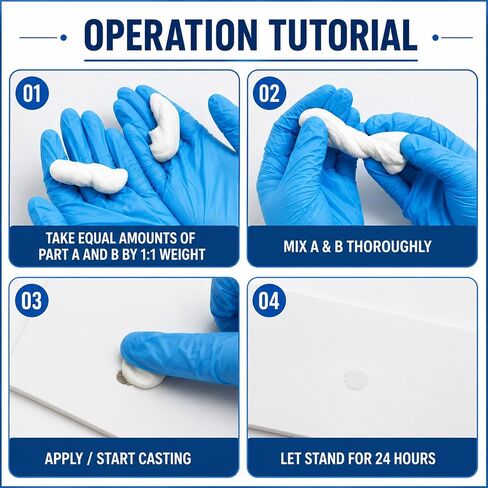 OPERATION TUTORIAL

01

TAKE EQUAL AMOUNTS OF PART A AND B BY 1:1 WEIGHT

02

MIX A & B THOROUGHLY

03

APPLY / START CASTING

04

LET STAND FOR 24 HOURS