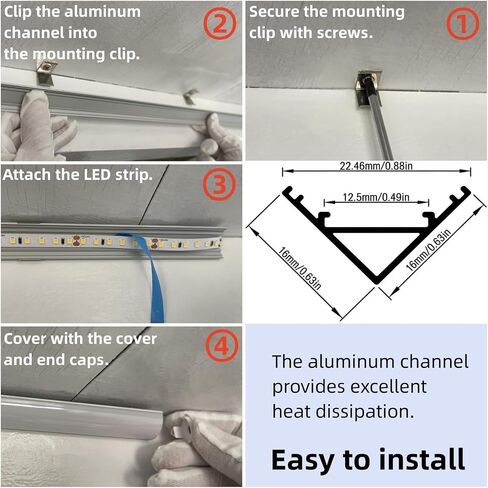 Clip the aluminum channel into the mounting clip.
②

Secure the mounting clip with screws.
①

Attach the LED strip.
③

22.46mm/0.88in
12.5mm/0.49in
16mm/0.63in
16mm/0.63in

Cover with the cover and end caps.
④

The aluminum channel provides excellent heat dissipation.

Easy to install