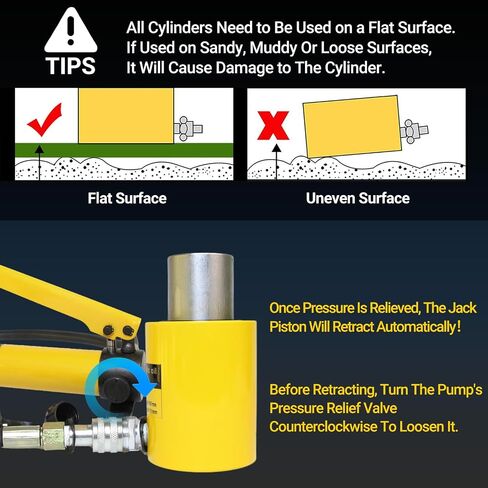 TIPS

All Cylinders Need to Be Used on a Flat Surface. If Used on Sandy, Muddy Or Loose Surfaces, It Will Cause Damage to The Cylinder.

Flat Surface

Uneven Surface

Once Pressure Is Relieved, The Jack Piston Will Retract Automatically!

Before Retracting, Turn The Pump's Pressure Relief Valve Counterclockwise To Loosen It.