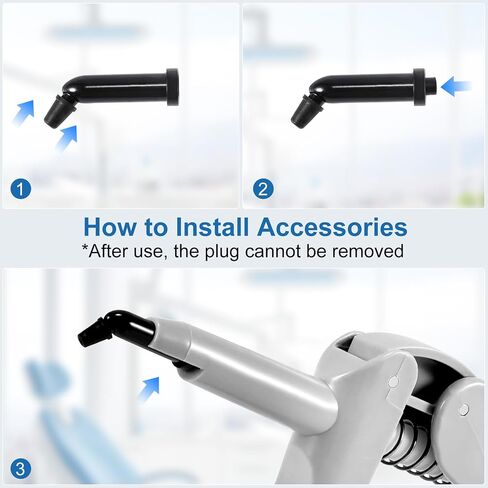 1

2

How to Install Accessories
*After use, the plug cannot be removed

3