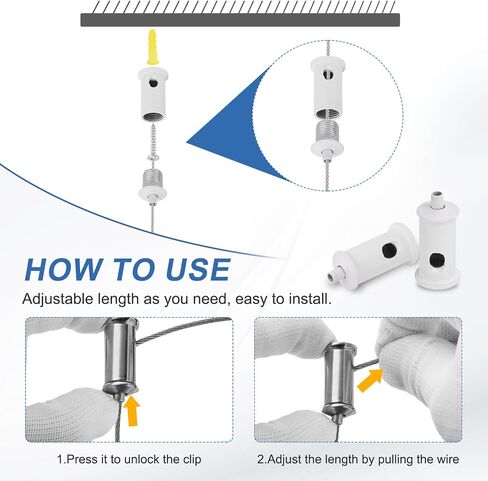 HOW TO USE

Adjustable length as you need, easy to install.

1.Press it to unlock the clip

2.Adjust the length by pulling the wire