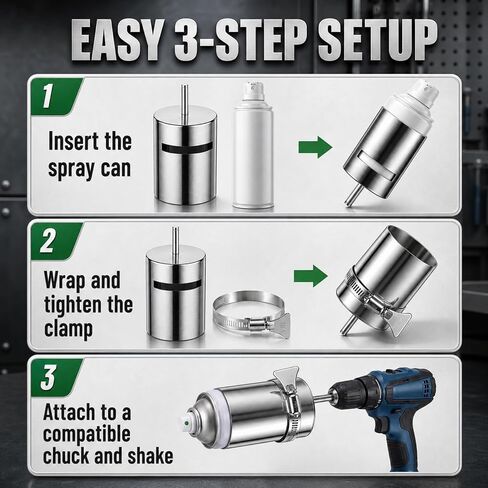 EASY 3-STEP SETUP

1

Insert the spray can

2

Wrap and tighten the clamp

3

Attach to a compatible chuck and shake