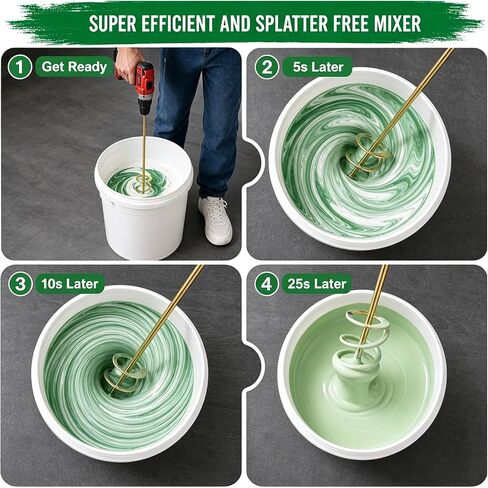 SUPER EFFICIENT AND SPLATTER FREE MIXER

1 Get Ready

2 5s Later

3 10s Later

4 25s Later