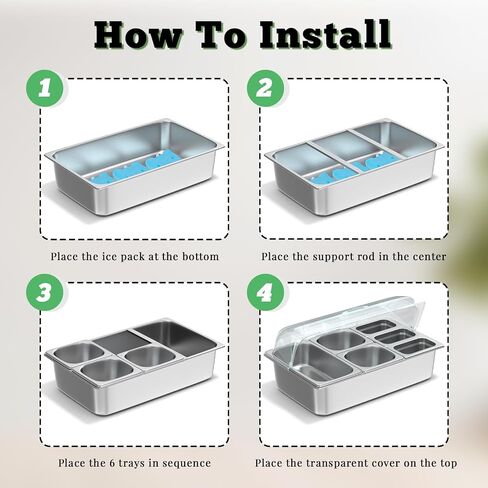 How To Install

1

Place the ice pack at the bottom

2

Place the support rod in the center

3

Place the 6 trays in sequence

4

Place the transparent cover on the top