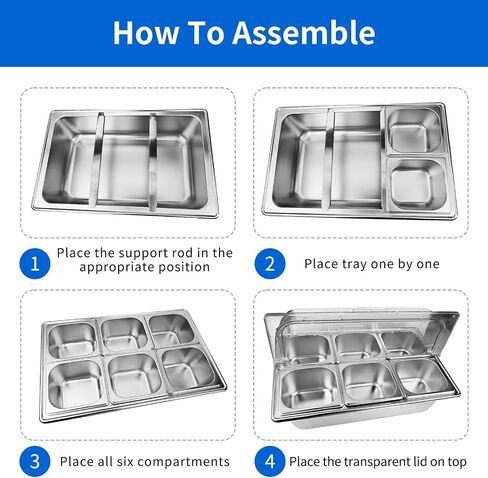 How To Assemble

1 Place the support rod in the appropriate position

2 Place tray one by one

3 Place all six compartments

4 Place the transparent lid on top