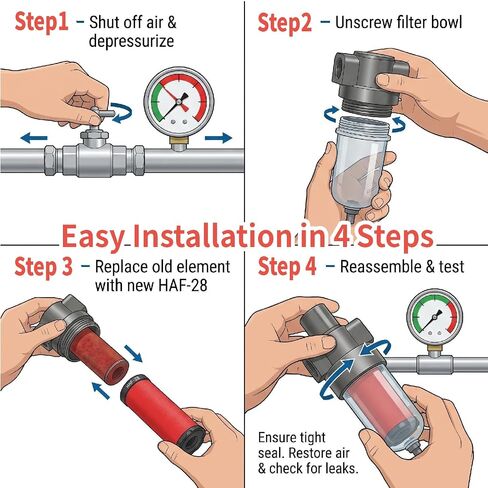 Step1 – Shut off air & depressurize

Step2 – Unscrew filter bowl

Easy Installation in 4 Steps

Step 3 – Replace old element with new HAF-28

Step 4 – Reassemble & test

Ensure tight seal. Restore air & check for leaks.