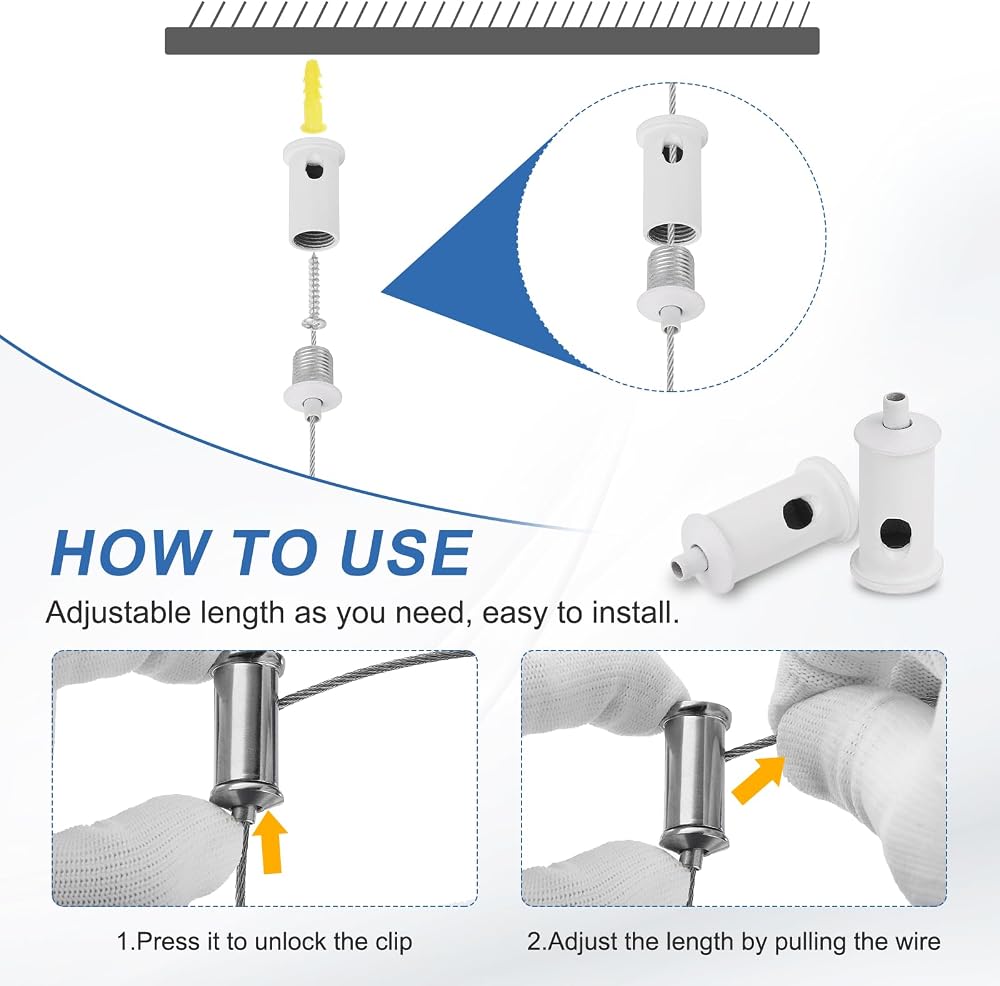 HOW TO USE

Adjustable length as you need, easy to install.

1.Press it to unlock the clip

2.Adjust the length by pulling the wire