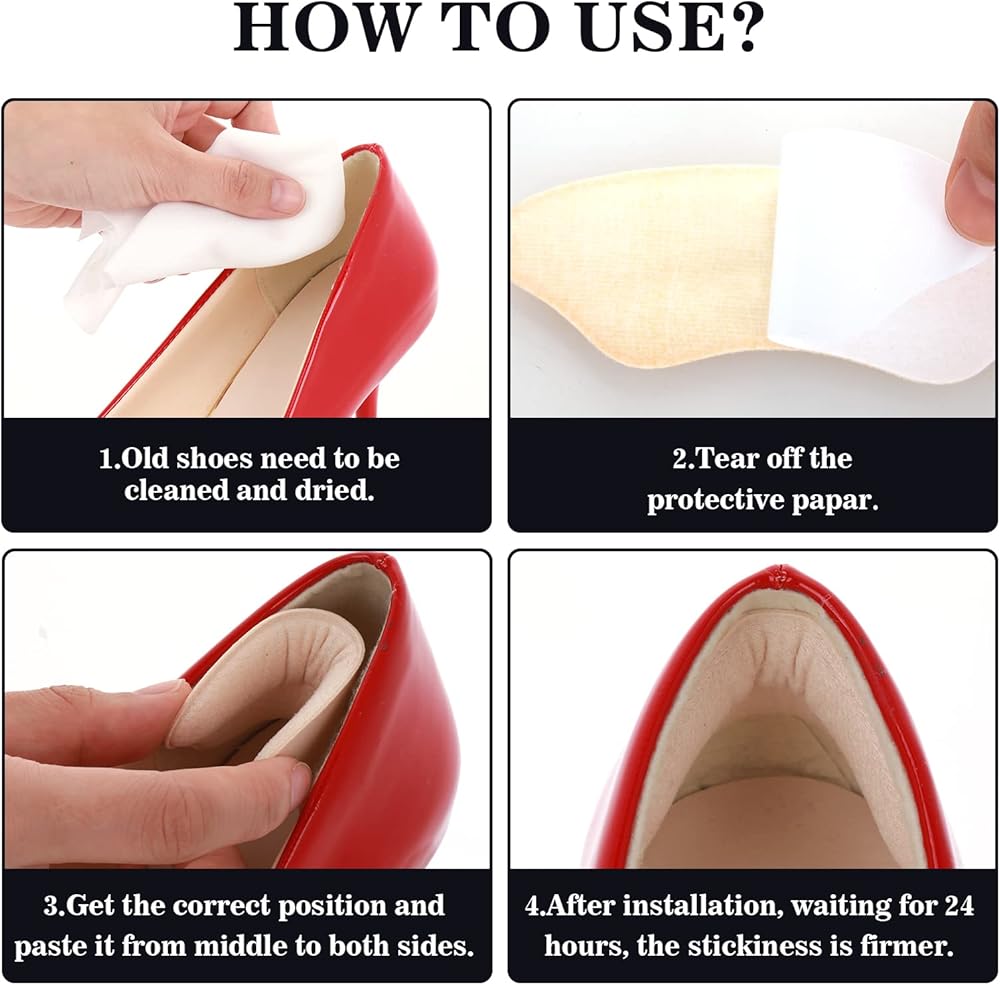 HOW TO USE?

1.Old shoes need to be cleaned and dried.

2.Tear off the protective papar.

3.Get the correct position and paste it from middle to both sides.

4.After installation, waiting for 24 hours, the stickiness is firmer.