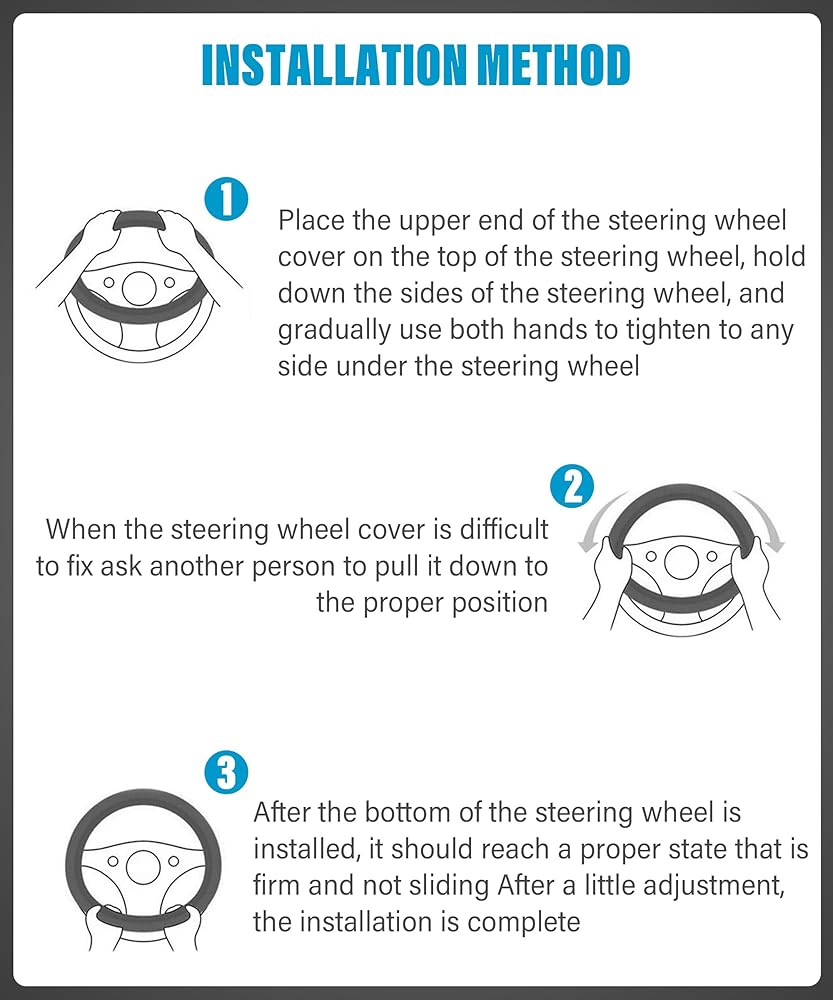 INSTALLATION METHOD

1

Place the upper end of the steering wheel cover on the top of the steering wheel, hold down the sides of the steering wheel, and gradually use both hands to tighten to any side under the steering wheel

2

When the steering wheel cover is difficult to fix ask another person to pull it down to the proper position

3

After the bottom of the steering wheel is installed, it should reach a proper state that is firm and not sliding After a little adjustment, the installation is complete