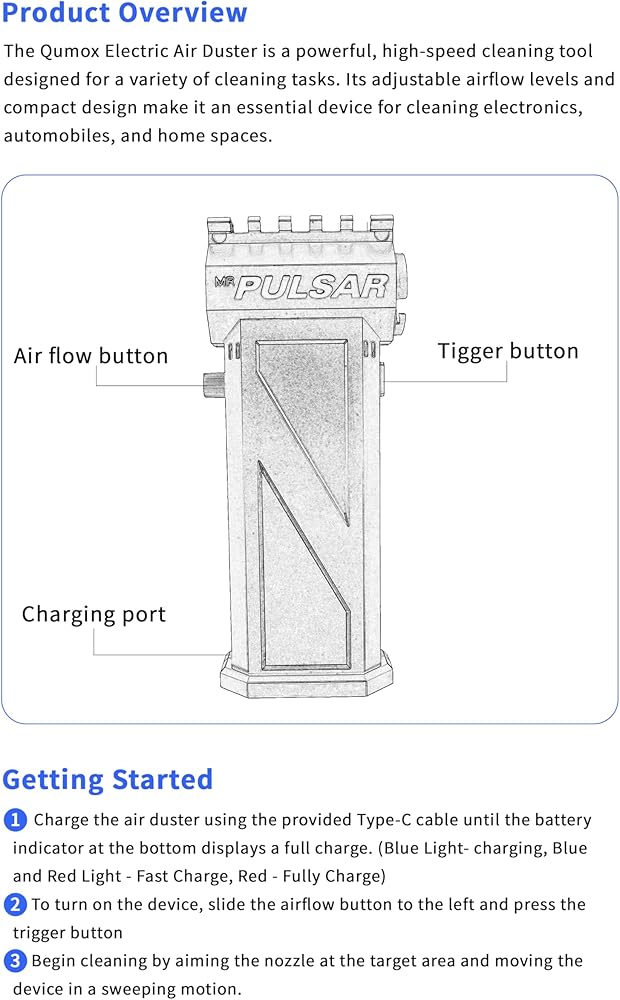 Product Overview

The Qumox Electric Air Duster is a powerful, high-speed cleaning tool designed for a variety of cleaning tasks. Its adjustable airflow levels and compact design make it an essential device for cleaning electronics, automobiles, and home spaces.

MR PULSAR

Air flow button

Tigger button

Charging port

Getting Started

1 Charge the air duster using the provided Type-C cable until the battery indicator at the bottom displays a full charge. (Blue Light- charging, Blue and Red Light - Fast Charge, Red - Fully Charge)

2 To turn on the device, slide the airflow button to the left and press the trigger button

3 Begin cleaning by aiming the nozzle at the target area and moving the device in a sweeping motion.