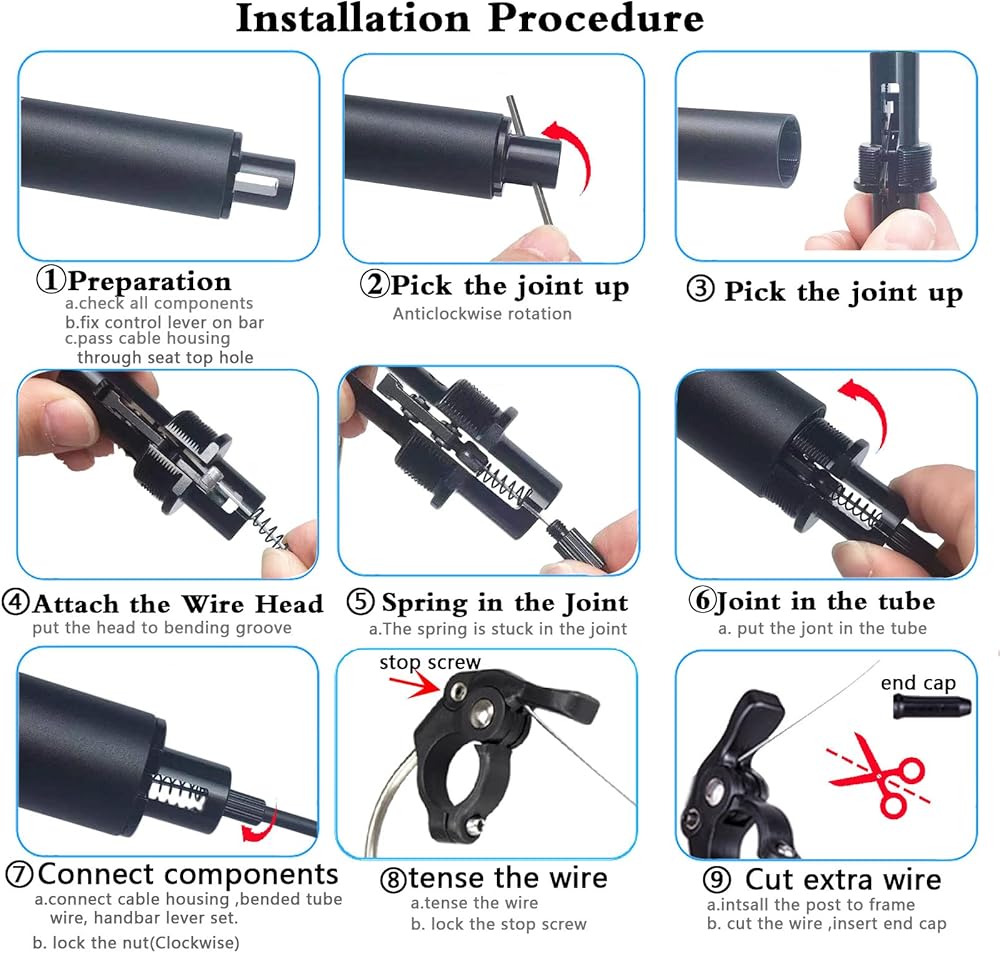 Installation Procedure

①Preparation
a.check all components
b.fix control lever on bar
c.pass cable housing through seat top hole

②Pick the joint up
Anticlockwise rotation

③ Pick the joint up

④Attach the Wire Head
put the head to bending groove

⑤ Spring in the Joint
a.The spring is stuck in the joint

⑥Joint in the tube
a. put the jont in the tube

⑦Connect components
a.connect cable housing ,bended tube wire, handbar lever set.
b. lock the nut(Clockwise)

stop screw

⑧tense the wire
a.tense the wire
b. lock the stop screw

end cap

⑨ Cut extra wire
a.intsall the post to frame
b. cut the wire ,insert end cap