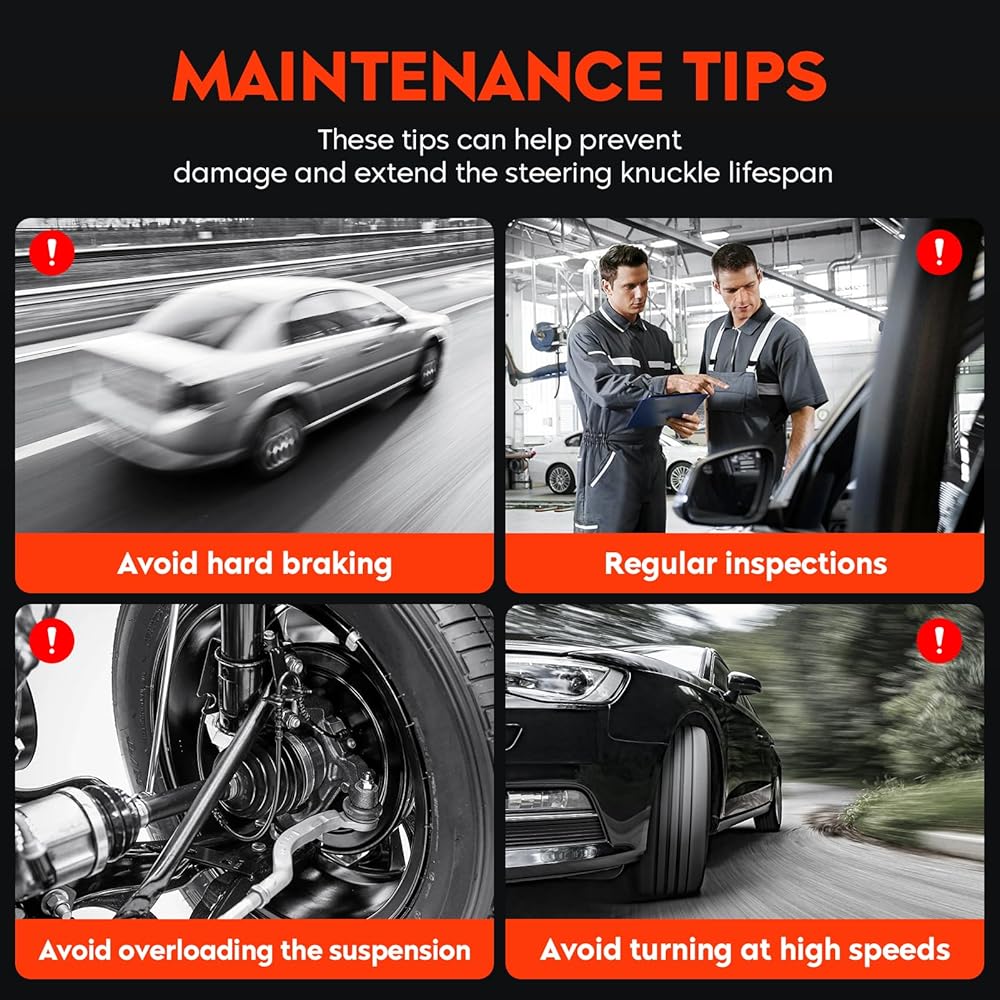 MAINTENANCE TIPS

These tips can help prevent damage and extend the steering knuckle lifespan

!

Avoid hard braking

!

Regular inspections

!

Avoid overloading the suspension

!

Avoid turning at high speeds