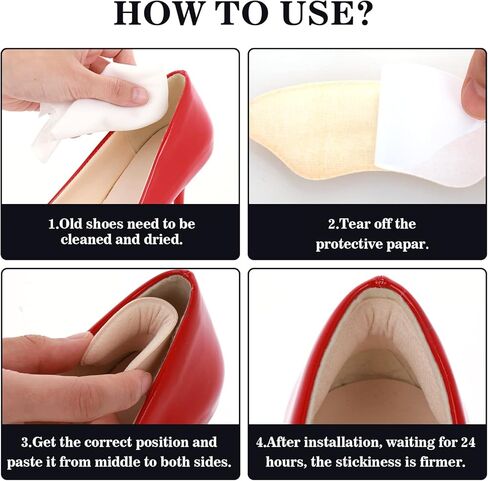 HOW TO USE?

1.Old shoes need to be cleaned and dried.

2.Tear off the protective papar.

3.Get the correct position and paste it from middle to both sides.

4.After installation, waiting for 24 hours, the stickiness is firmer.