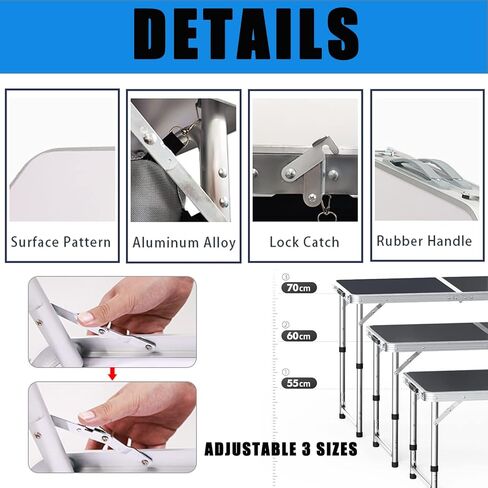 DETAILS

Surface Pattern

Aluminum Alloy

Lock Catch

Rubber Handle

③ 70cm

② 60cm

① 55cm

ADJUSTABLE 3 SIZES