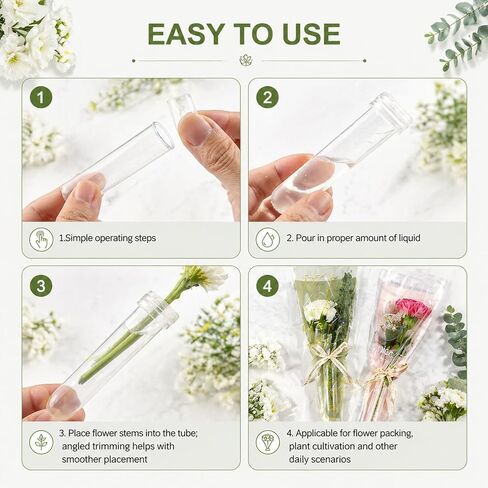 EASY TO USE

1

1.Simple operating steps

2

2. Pour in proper amount of liquid

3

3. Place flower stems into the tube; angled trimming helps with smoother placement

4

4. Applicable for flower packing, plant cultivation and other daily scenarios