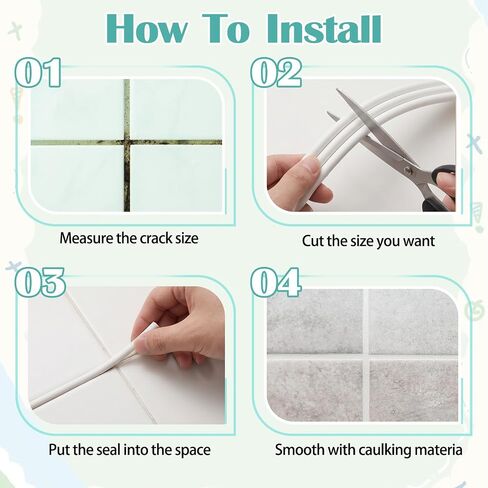 How To Install

01

Measure the crack size

02

Cut the size you want

03

Put the seal into the space

04

Smooth with caulking materia