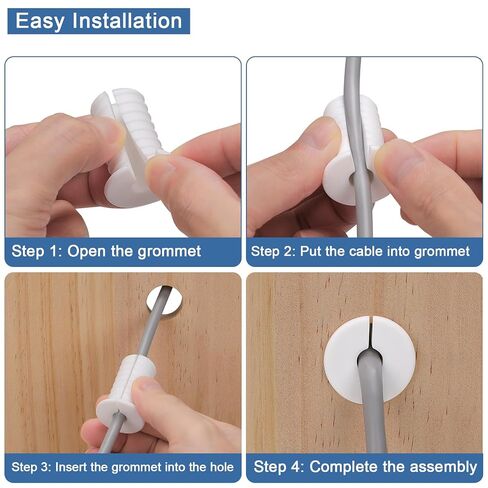 Easy Installation

Step 1: Open the grommet

Step 2: Put the cable into grommet

Step 3: Insert the grommet into the hole

Step 4: Complete the assembly