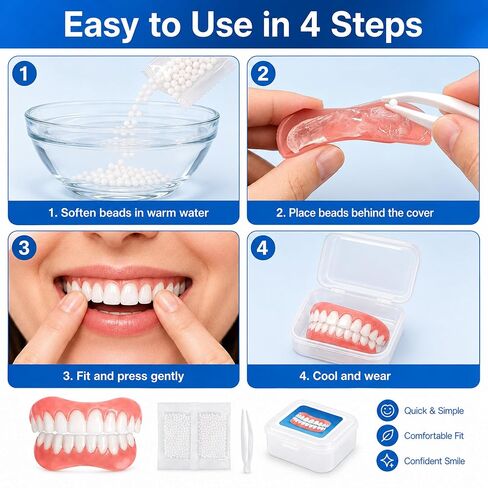 Easy to Use in 4 Steps

1

1. Soften beads in warm water

2

2. Place beads behind the cover

3

3. Fit and press gently

4

4. Cool and wear

Quick & Simple

Comfortable Fit

Confident Smile