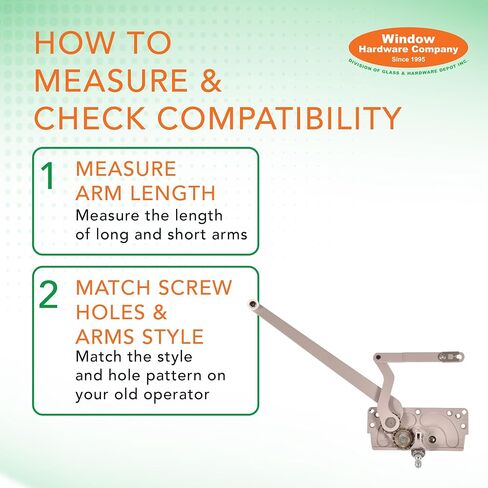 HOW TO MEASURE & CHECK COMPATIBILITY

Window Hardware Company
Since 1995
DIVISION OF GLASS & HARDWARE DEPOT INC.

1 MEASURE ARM LENGTH
Measure the length of long and short arms

2 MATCH SCREW HOLES & ARMS STYLE
Match the style and hole pattern on your old operator