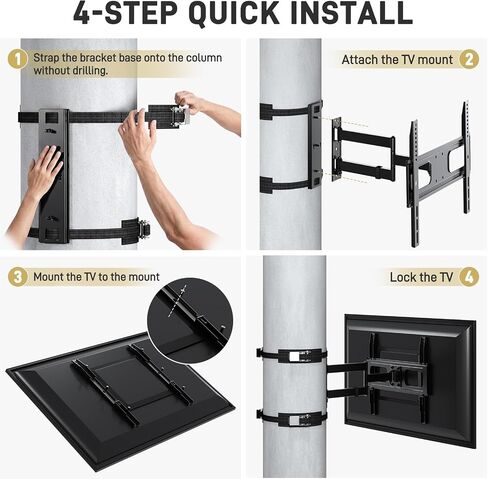 4-STEP QUICK INSTALL

1 Strap the bracket base onto the column without drilling.

Attach the TV mount 2

3 Mount the TV to the mount

Lock the TV 4