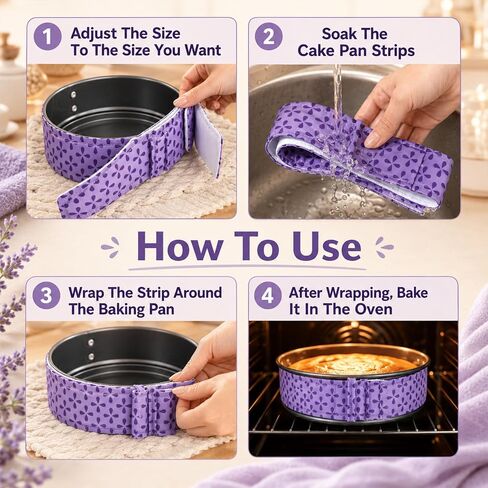 1 Adjust The Size To The Size You Want

2 Soak The Cake Pan Strips

How To Use

3 Wrap The Strip Around The Baking Pan

4 After Wrapping, Bake It In The Oven