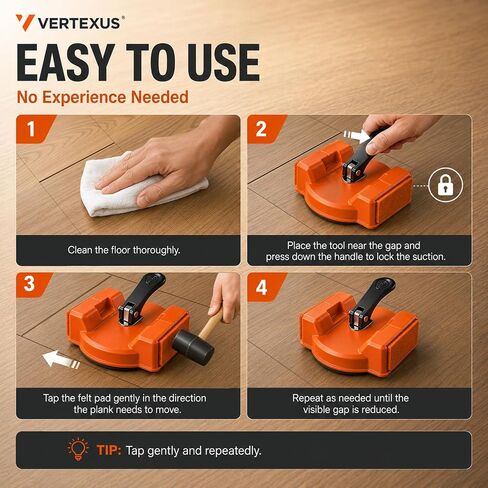 VERTEXUS®

EASY TO USE

No Experience Needed

1

Clean the floor thoroughly.

2

Place the tool near the gap and press down the handle to lock the suction.

3

Tap the felt pad gently in the direction the plank needs to move.

4

Repeat as needed until the visible gap is reduced.

TIP: Tap gently and repeatedly.