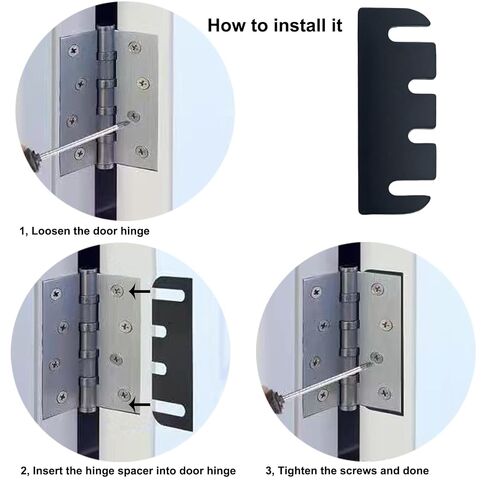 How to install it

1, Loosen the door hinge

2, Insert the hinge spacer into door hinge

3, Tighten the screws and done