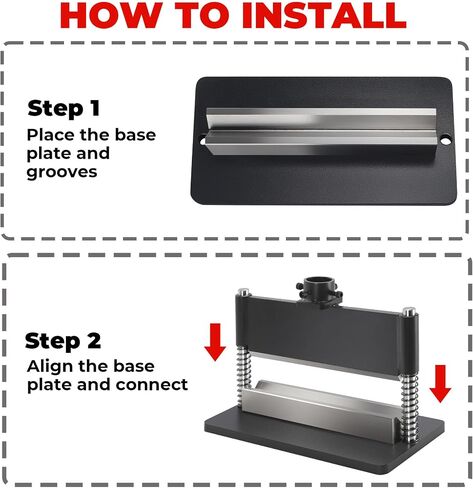 HOW TO INSTALL

Step 1
Place the base plate and grooves

Step 2
Align the base plate and connect