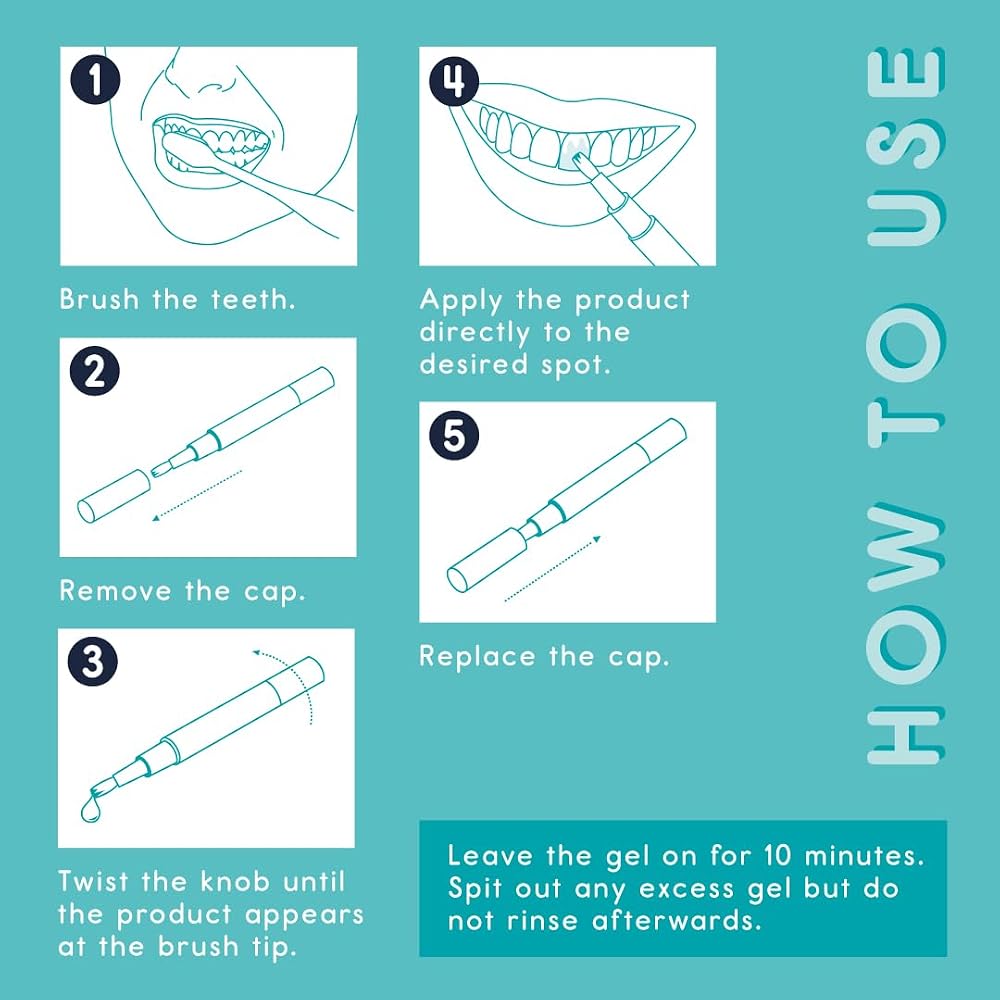 HOW TO USE

1

Brush the teeth.

2

Remove the cap.

3

Twist the knob until the product appears at the brush tip.

4

Apply the product directly to the desired spot.

5

Replace the cap.

Leave the gel on for 10 minutes. Spit out any excess gel but do not rinse afterwards.