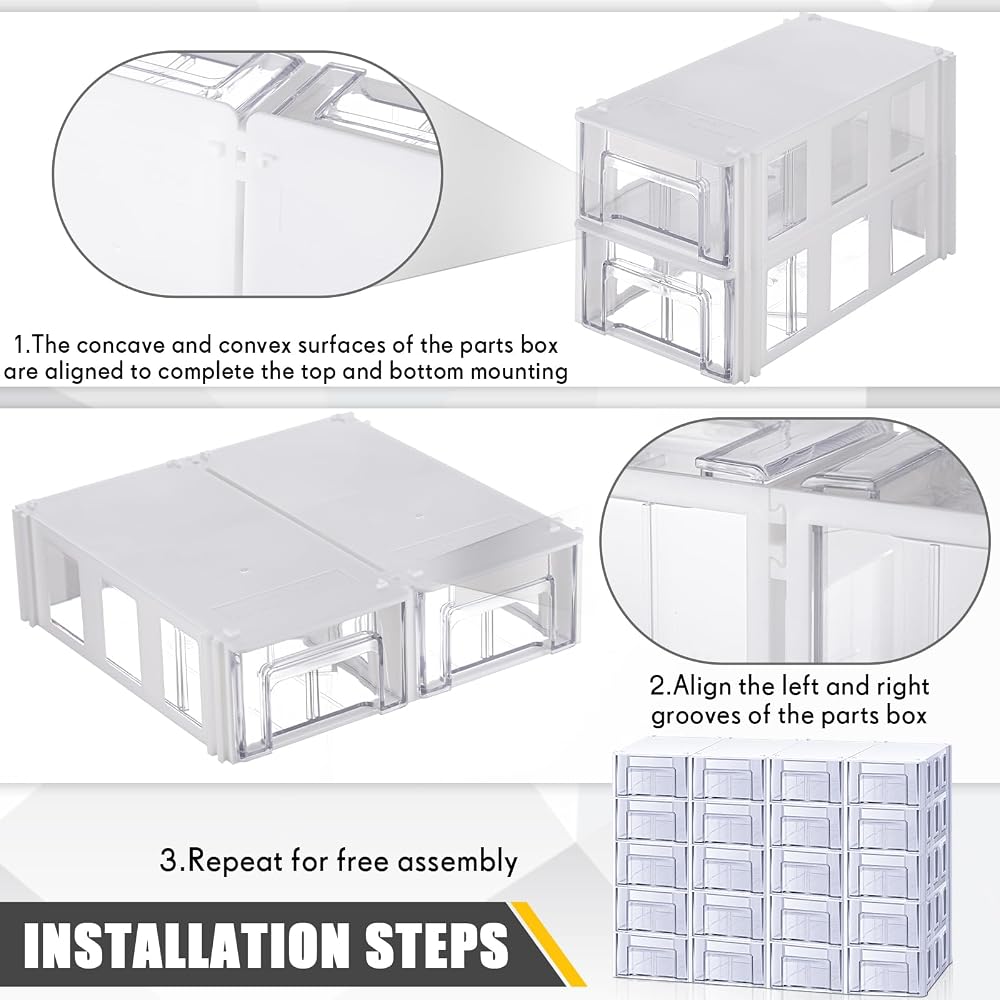 1.The concave and convex surfaces of the parts box are aligned to complete the top and bottom mounting

2.Align the left and right grooves of the parts box

3.Repeat for free assembly

INSTALLATION STEPS