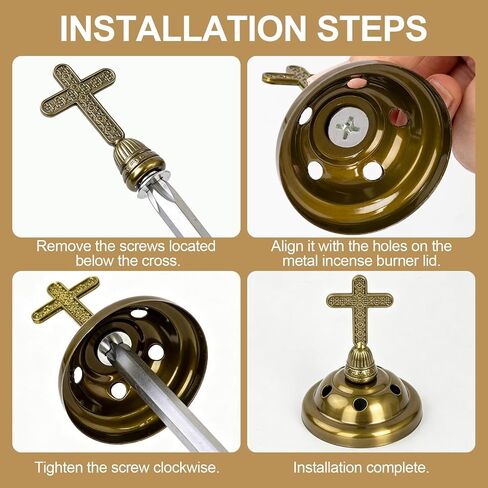 INSTALLATION STEPS

Remove the screws located below the cross.

Align it with the holes on the metal incense burner lid.

Tighten the screw clockwise.

Installation complete.