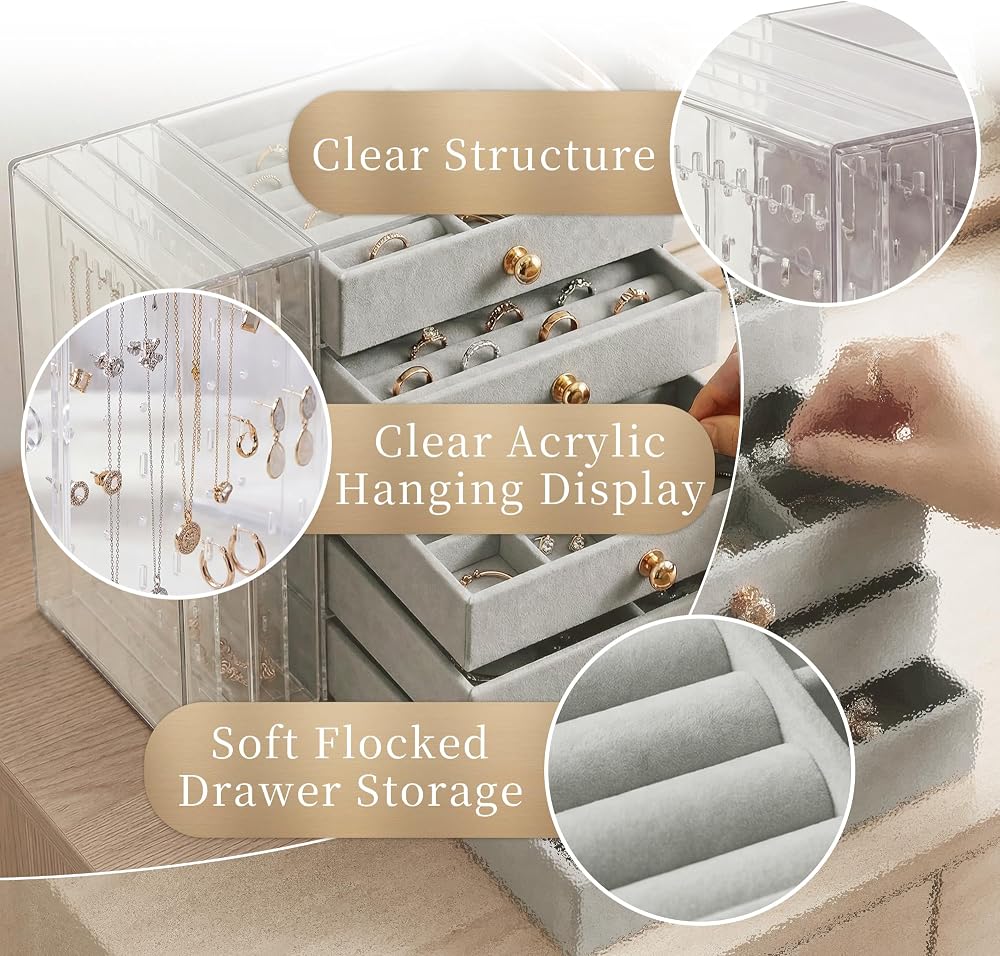 Clear Structure

Clear Acrylic Hanging Display

Soft Flocked Drawer Storage