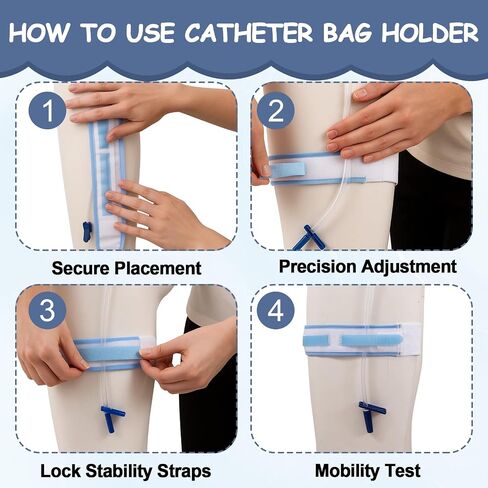 HOW TO USE CATHETER BAG HOLDER

1

Secure Placement

2

Precision Adjustment

3

Lock Stability Straps

4

Mobility Test