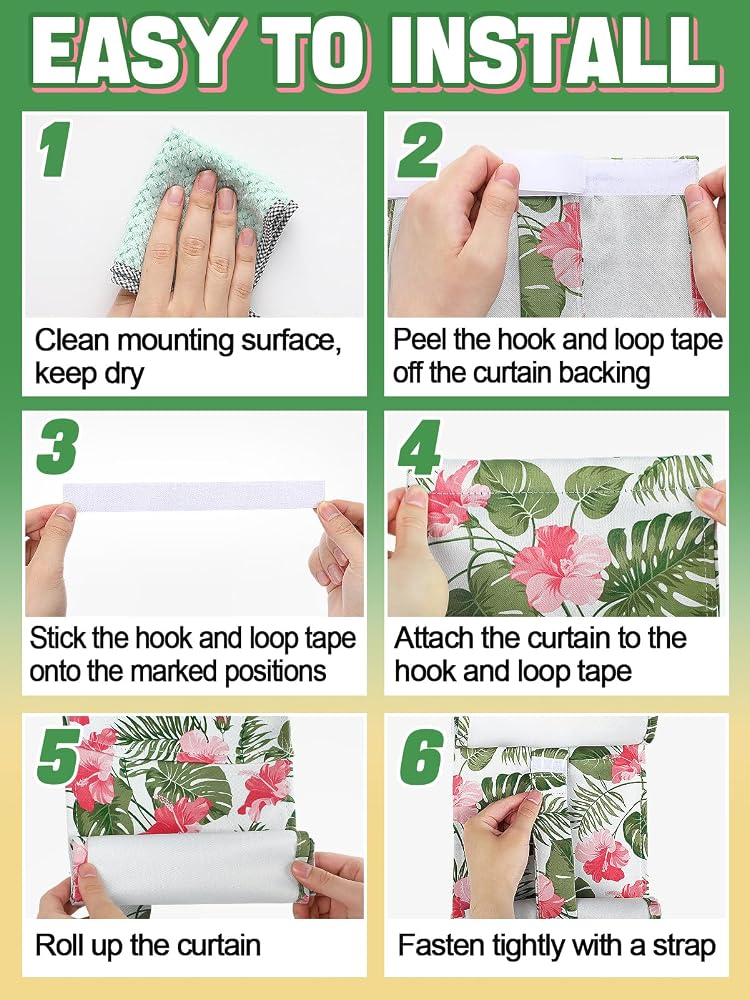 EASY TO INSTALL

1

Clean mounting surface, keep dry

2

Peel the hook and loop tape off the curtain backing

3

Stick the hook and loop tape onto the marked positions

4

Attach the curtain to the hook and loop tape

5

Roll up the curtain

6

Fasten tightly with a strap