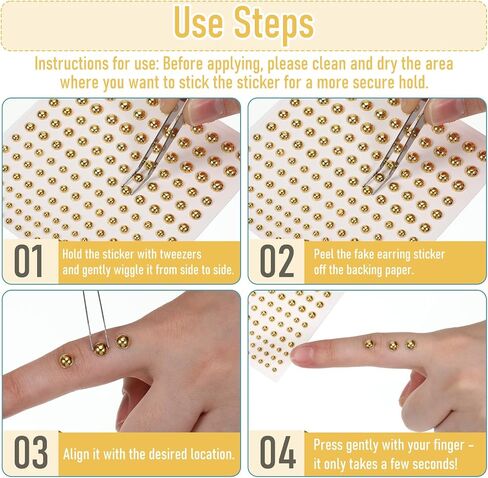 Use Steps

Instructions for use: Before applying, please clean and dry the area where you want to stick the sticker for a more secure hold.

01 Hold the sticker with tweezers and gently wiggle it from side to side.

02 Peel the fake earring sticker off the backing paper.

03 Align it with the desired location.

04 Press gently with your finger – it only takes a few seconds!