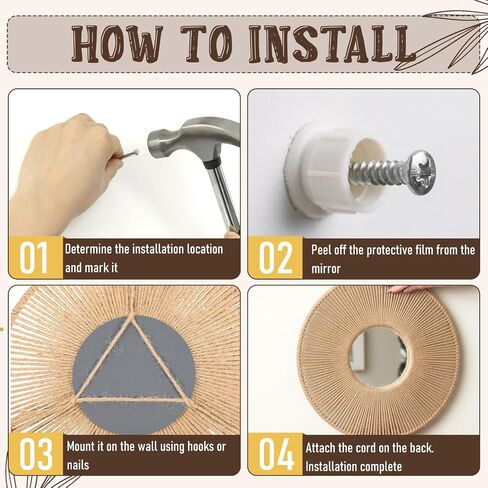 HOW TO INSTALL

01 Determine the installation location and mark it

02 Peel off the protective film from the mirror

03 Mount it on the wall using hooks or nails

04 Attach the cord on the back. Installation complete