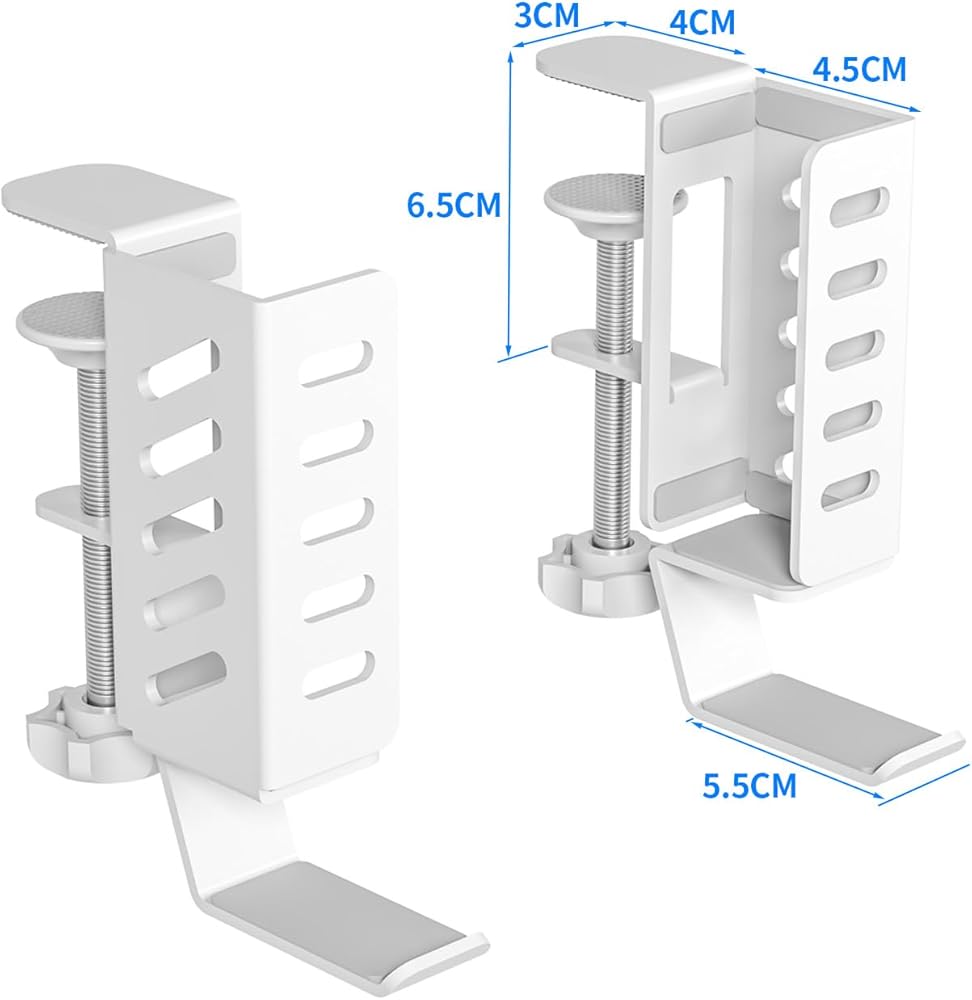 3CM
4CM
4.5CM
6.5CM
5.5CM