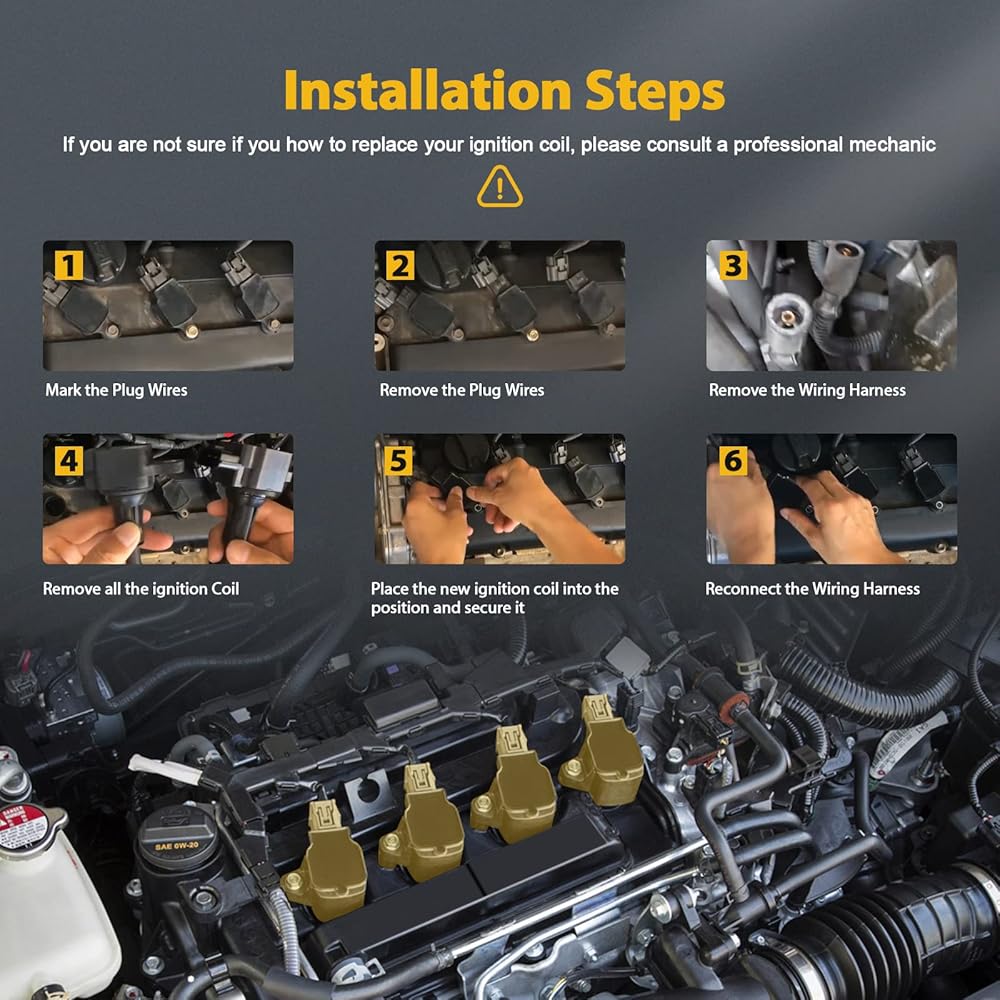 Installation Steps

If you are not sure if you how to replace your ignition coil, please consult a professional mechanic

1

Mark the Plug Wires

2

Remove the Plug Wires

3

Remove the Wiring Harness

4

Remove all the ignition Coil

5

Place the new ignition coil into the position and secure it

6

Reconnect the Wiring Harness

SAE 0W-20