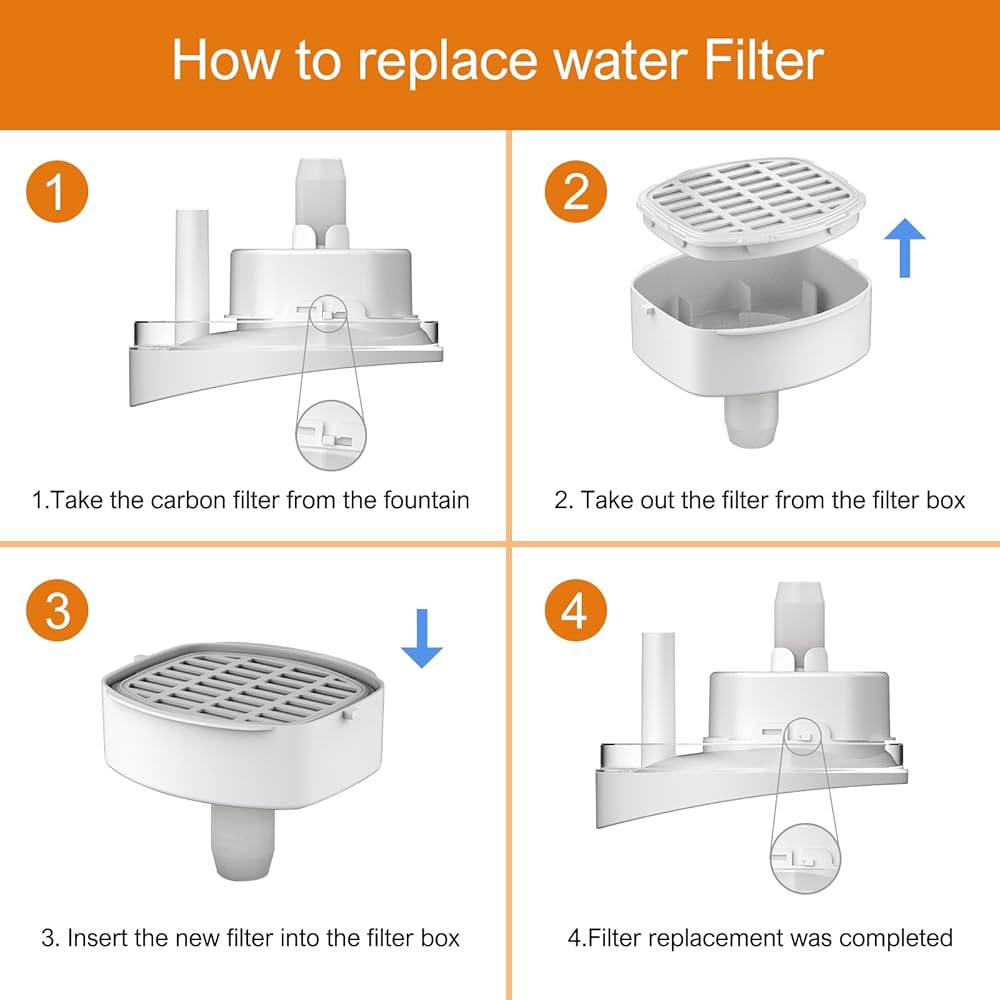 How to replace water Filter

1

1.Take the carbon filter from the fountain

2

2. Take out the filter from the filter box

3

3. Insert the new filter into the filter box

4

4.Filter replacement was completed