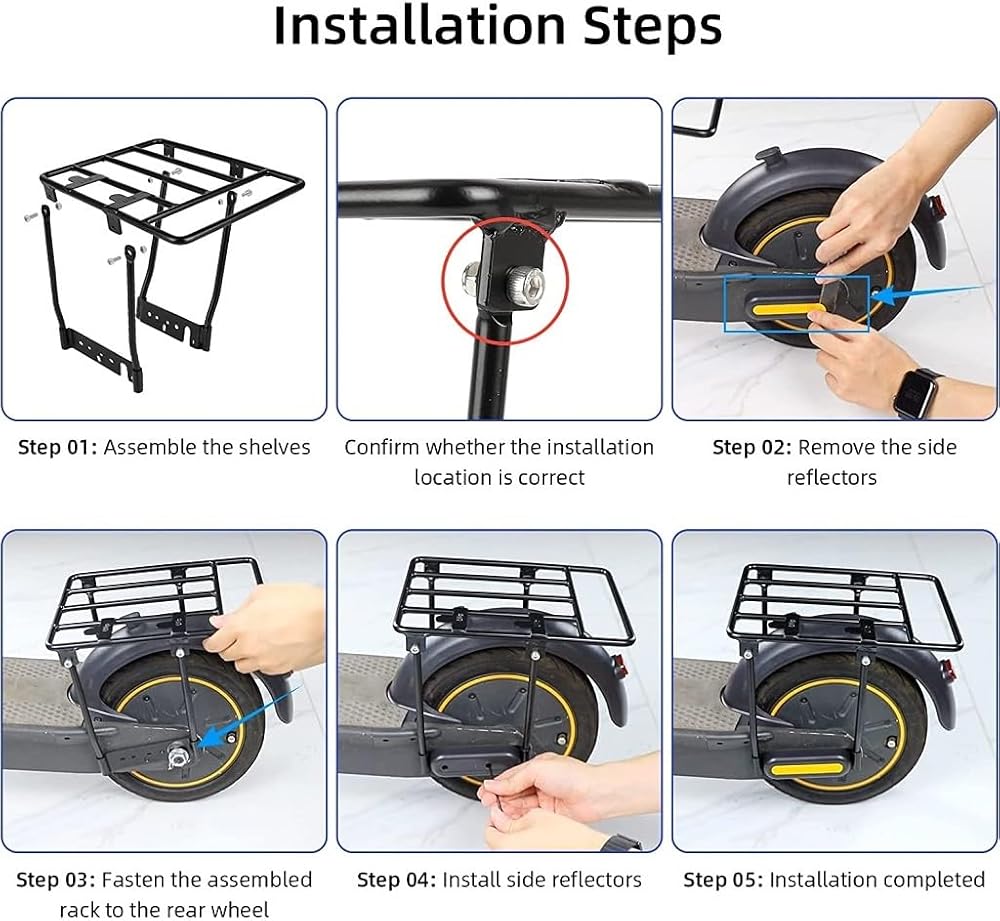 Installation Steps

Step 01: Assemble the shelves

Confirm whether the installation location is correct

Step 02: Remove the side reflectors

Step 03: Fasten the assembled rack to the rear wheel

Step 04: Install side reflectors

Step 05: Installation completed