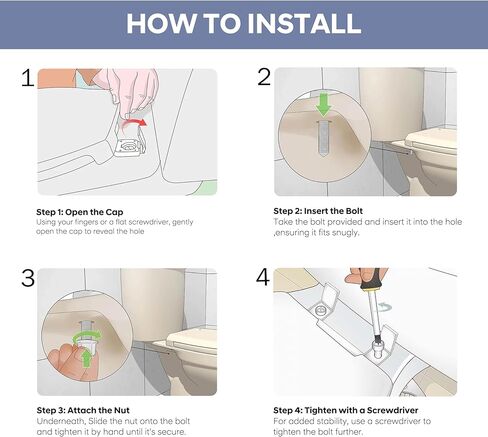 HOW TO INSTALL

1

Step 1: Open the Cap
Using your fingers or a flat screwdriver, gently open the cap to reveal the hole

2

Step 2: Insert the Bolt
Take the bolt provided and insert it into the hole ,ensuring it fits snugly.

3

Step 3: Attach the Nut
Underneath, Slide the nut onto the bolt and tighten it by hand until it's secure.

4

Step 4: Tighten with a Screwdriver
For added stability, use a screwdriver to tighten the bolt further.