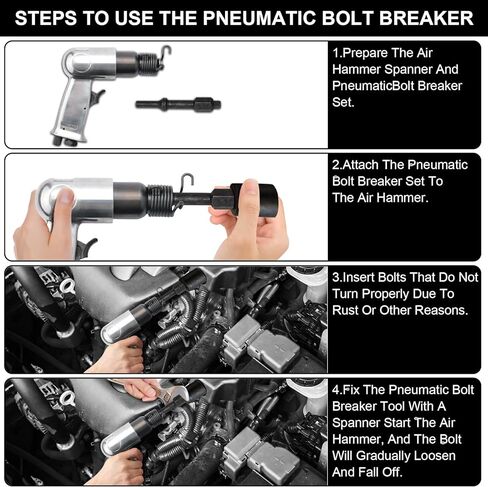 STEPS TO USE THE PNEUMATIC BOLT BREAKER

1.Prepare The Air Hammer Spanner And PneumaticBolt Breaker Set.

2.Attach The Pneumatic Bolt Breaker Set To The Air Hammer.

3.Insert Bolts That Do Not Turn Properly Due To Rust Or Other Reasons.

4.Fix The Pneumatic Bolt Breaker Tool With A Spanner Start The Air Hammer, And The Bolt Will Gradually Loosen And Fall Off.