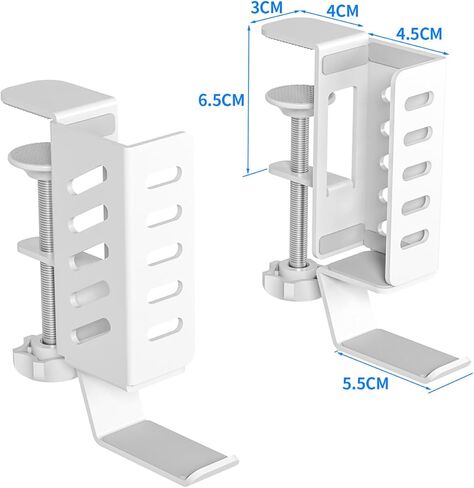 3CM
4CM
4.5CM
6.5CM
5.5CM