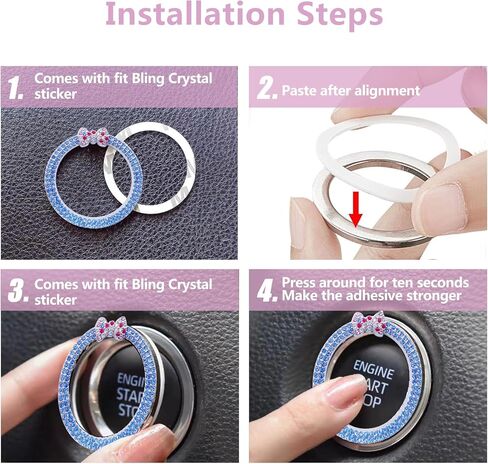 Installation Steps

1. Comes with fit Bling Crystal sticker

2. Paste after alignment

3. Comes with fit Bling Crystal sticker

ENGI
STAR
STO

4. Press around for ten seconds Make the adhesive stronger

ENGINE
ART
OP