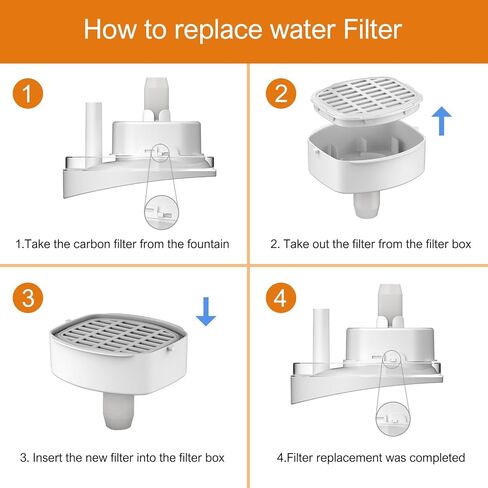 How to replace water Filter

1

1.Take the carbon filter from the fountain

2

2. Take out the filter from the filter box

3

3. Insert the new filter into the filter box

4

4.Filter replacement was completed