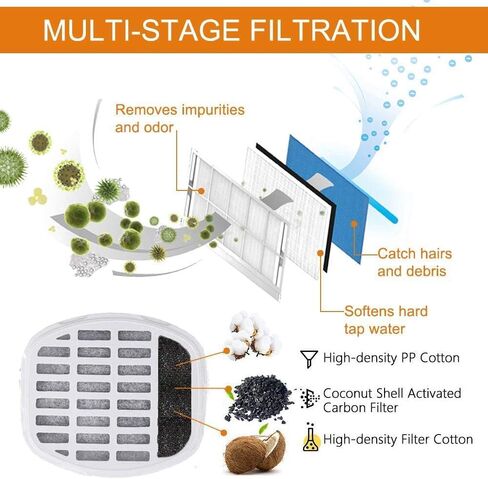 MULTI-STAGE FILTRATION

Removes impurities and odor

Catch hairs and debris

Softens hard tap water

High-density PP Cotton

Coconut Shell Activated Carbon Filter

High-density Filter Cotton