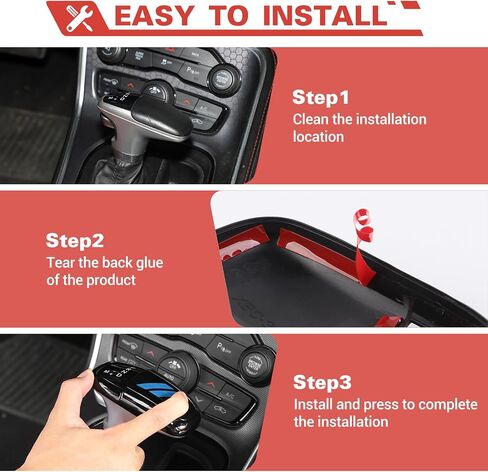 EASY TO INSTALL

Step1
Clean the installation location

Step2
Tear the back glue of the product

Step3
Install and press to complete the installation