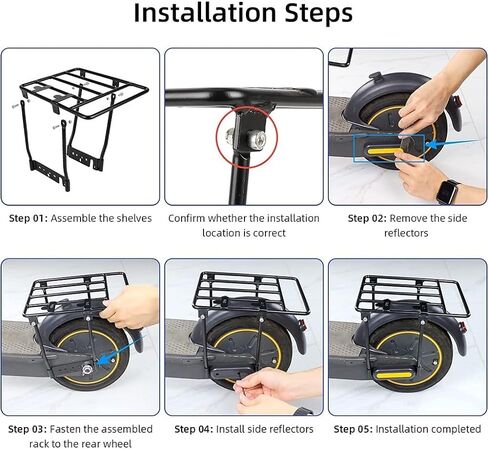 Installation Steps

Step 01: Assemble the shelves

Confirm whether the installation location is correct

Step 02: Remove the side reflectors

Step 03: Fasten the assembled rack to the rear wheel

Step 04: Install side reflectors

Step 05: Installation completed