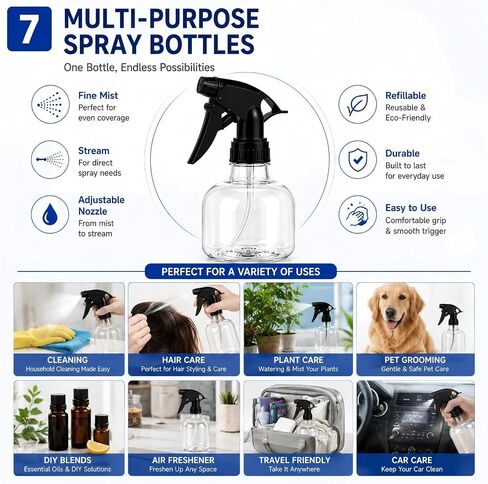 7 MULTI-PURPOSE SPRAY BOTTLES

One Bottle, Endless Possibilities

Fine Mist
Perfect for even coverage

Stream
For direct spray needs

Adjustable Nozzle
From mist to stream

Refillable
Reusable & Eco-Friendly

Durable
Built to last for everyday use

Easy to Use
Comfortable grip & smooth trigger

PERFECT FOR A VARIETY OF USES

CLEANING
Household Cleaning Made Easy

HAIR CARE
Perfect for Hair Styling & Care

PLANT CARE
Watering & Mist Your Plants

PET GROOMING
Gentle & Safe Pet Care

DIY BLENDS
Essential Oils & DIY Solutions

AIR FRESHENER
Freshen Up Any Space

TRAVEL FRIENDLY
Take It Anywhere

CAR CARE
Keep Your Car Clean